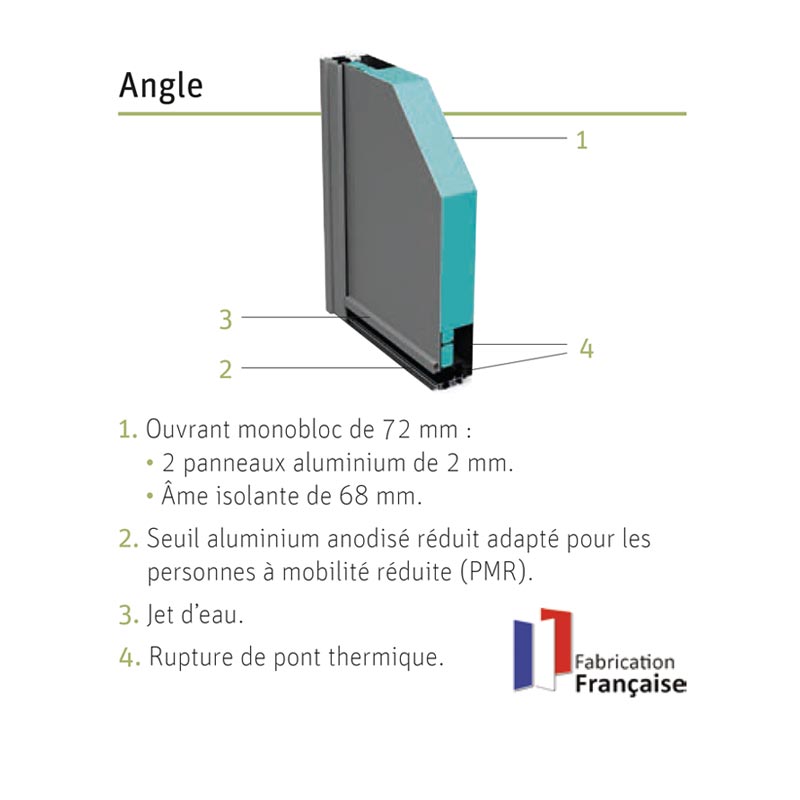 Angle

1

3

4

2

1. Ouvrant monobloc de 72 mm :
• 2 panneaux aluminium de 2 mm.
• Âme isolante de 68 mm.

2. Seuil aluminium anodisé réduit adapté pour les personnes à mobilité réduite (PMR).

3. Jet d'eau.

4. Rupture de pont thermique.

Fabrication Française