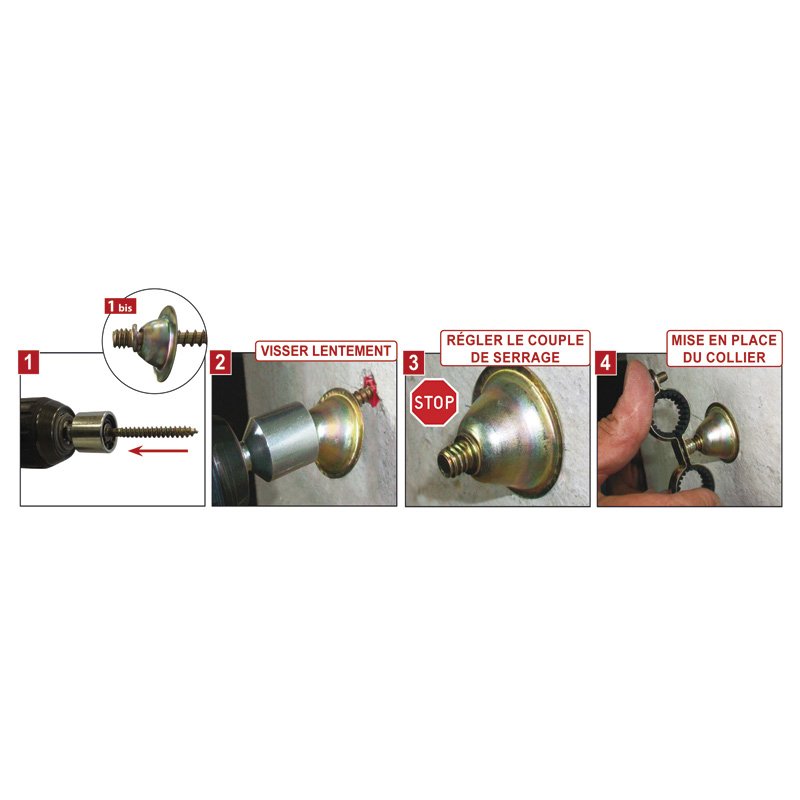 1 bis

1

2 VISSER LENTEMENT

3 RÉGLER LE COUPLE DE SERRAGE

STOP

4 MISE EN PLACE DU COLLIER